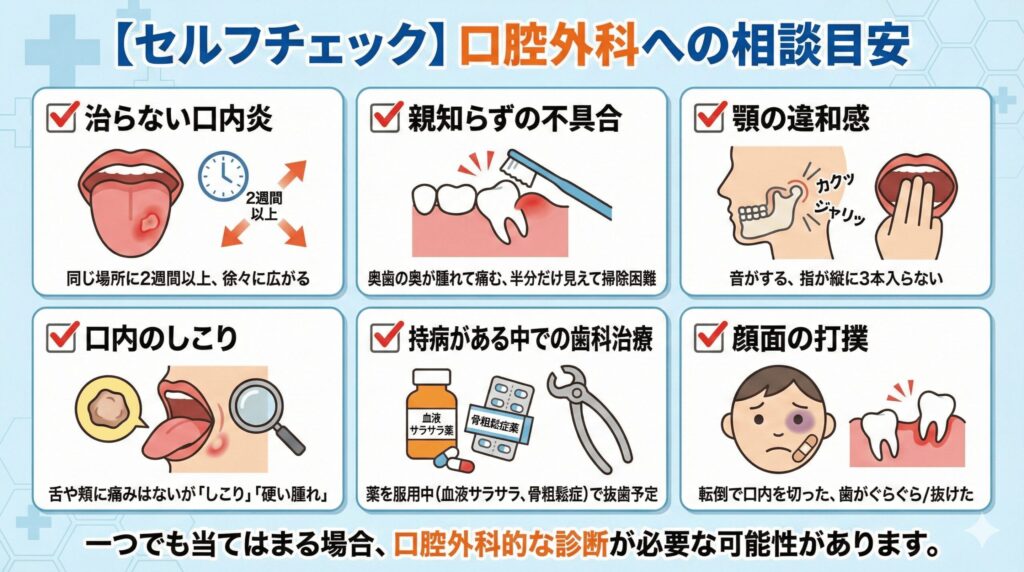 【セルフチェック】口腔外科への相談目安

治らない口内炎
2週間以上
同じ場所に2週間以上、徐々に広がる

親知らずの不具合
奥歯の奥が腫れて痛む、半分だけ見えて掃除困難

顎の違和感
カクッ
ジャリッ
音がする、指が縦に3本入らない

口内のしこり
舌や頬に痛みはないが「しこり」「硬い腫れ」

持病がある中での歯科治療
血液サラサラ薬
骨粗鬆症薬
薬を服用中（血液サラサラ、骨粗鬆症）で抜歯予定

顔面の打撲
転倒で口内を切った、歯がぐらぐら/抜けた

一つでも当てはまる場合、口腔外科的な診断が必要な可能性があります。